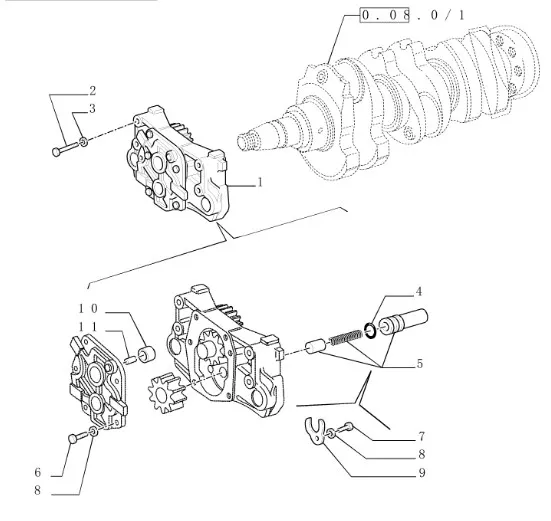 0.08.0/1

2
3
1
10
11
4
5
7
8
9
6
8